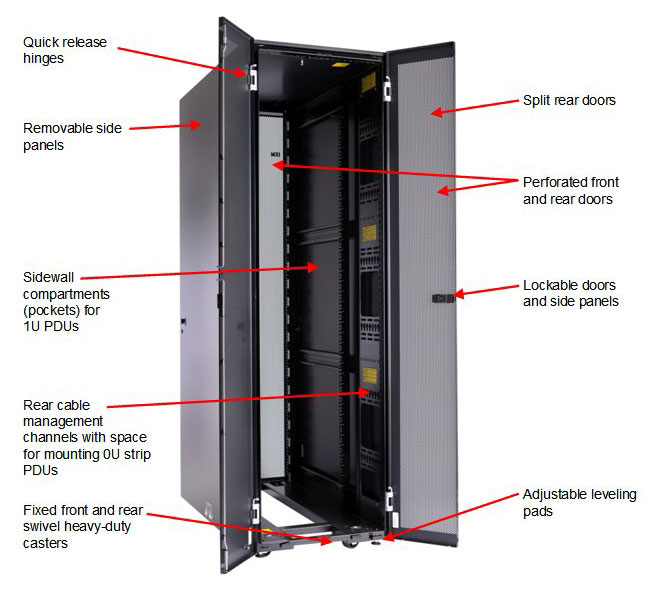 Quick release hinges

Removable side panels

Sidewall compartments (pockets) for 1U PDUs

Rear cable management channels with space for mounting 0U strip PDUs

Fixed front and rear swivel heavy-duty casters

Split rear doors

Perforated front and rear doors

Lockable doors and side panels

Adjustable leveling pads